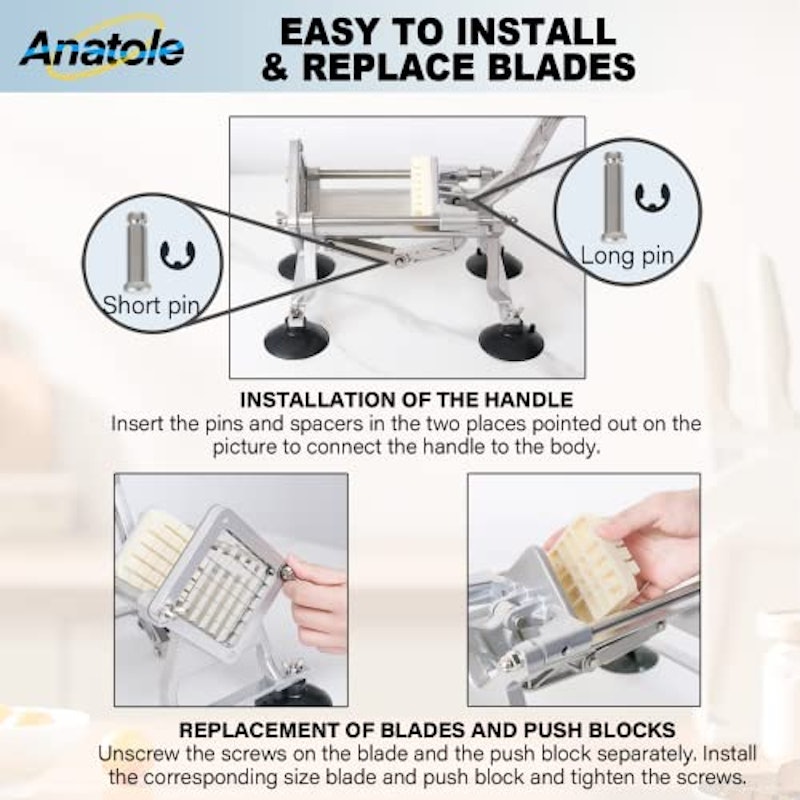 Anatole

EASY TO INSTALL & REPLACE BLADES

Short pin

Long pin

INSTALLATION OF THE HANDLE
Insert the pins and spacers in the two places pointed out on the picture to connect the handle to the body.

REPLACEMENT OF BLADES AND PUSH BLOCKS
Unscrew the screws on the blade and the push block separately. Install the corresponding size blade and push block and tighten the screws.