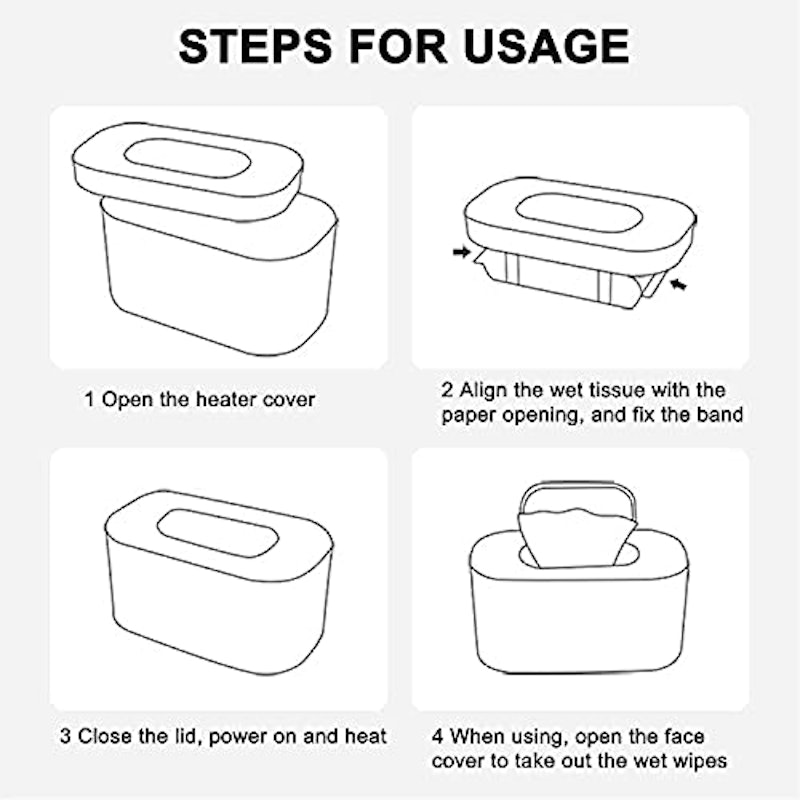 STEPS FOR USAGE

1 Open the heater cover

2 Align the wet tissue with the paper opening, and fix the band

3 Close the lid, power on and heat

4 When using, open the face cover to take out the wet wipes