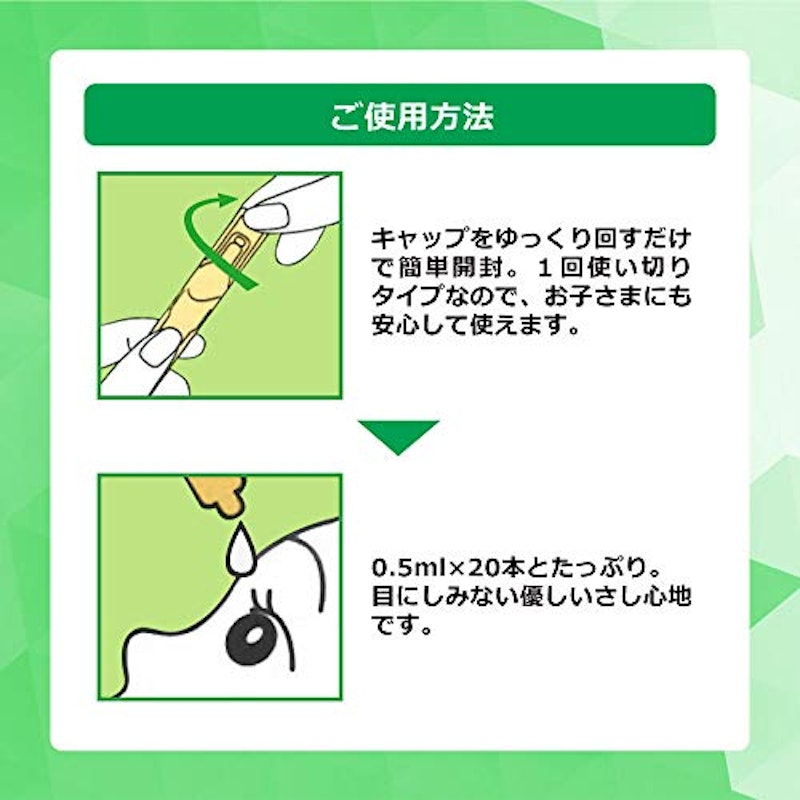 ご使用方法

キャップをゆっくり回すだけで簡単開封。１回使い切りタイプなので、お子さまにも安心して使えます。

0.5ml×20本とたっぷり。目にしみない優しいさし心地です。