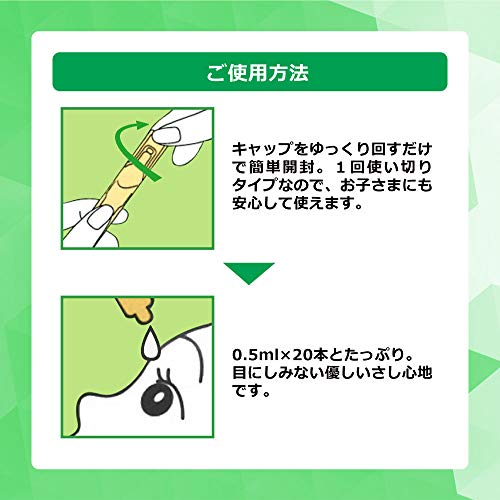 ご使用方法

キャップをゆっくり回すだけで簡単開封。１回使い切りタイプなので、お子さまにも安心して使えます。

0.5ml×20本とたっぷり。目にしみない優しいさし心地です。