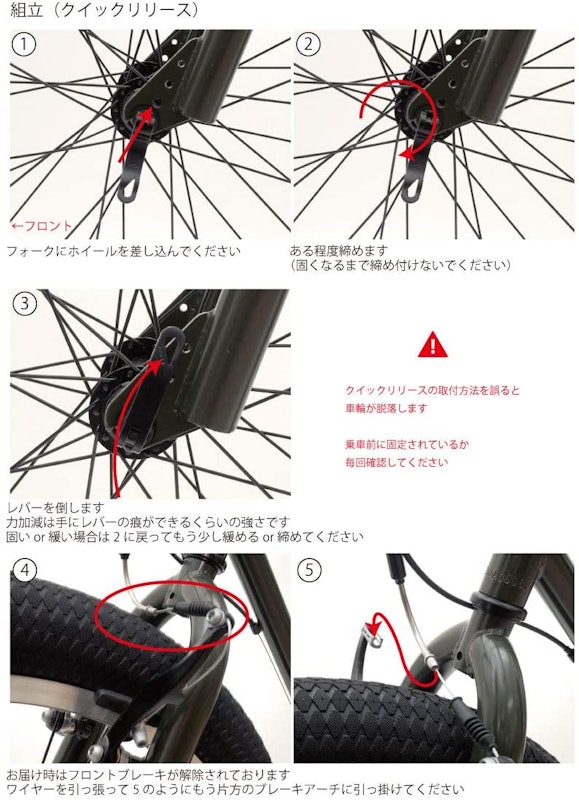 組立（クイックリリース）

①

←フロント

フォークにホイールを差し込んでください

②

ある程度締めます
（固くなるまで締め付けないでください）

③

レバーを倒します
力加減は手にレバーの痕ができるくらいの強さです
固い or 緩い場合は 2 に戻ってもう少し緩める or 締めてください

クイックリリースの取付方法を誤ると
車輪が脱落します

乗車前に固定されているか
毎回確認してください

④

⑤

お届け時はフロントブレーキが解除されております
ワイヤーを引っ張って 5 のようにもう片方のブレーキアーチに引っ掛けてください