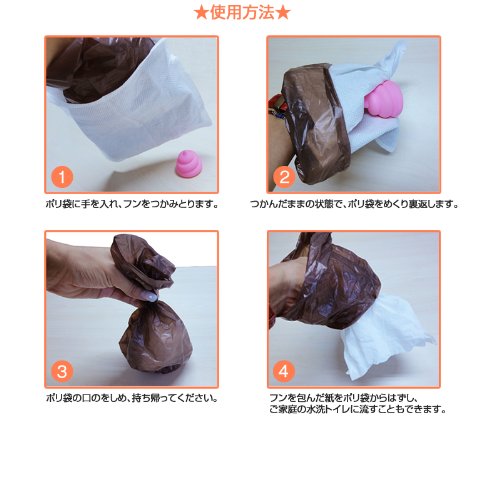 ★使用方法★

1
ポリ袋に手を入れ、フンをつかみとります。

2
つかんだままの状態で、ポリ袋をめくり裏返します。

3
ポリ袋の口のをしめ、持ち帰ってください。

4
フンを包んだ紙をポリ袋からはずし、
ご家庭の水洗トイレに流すこともできます。