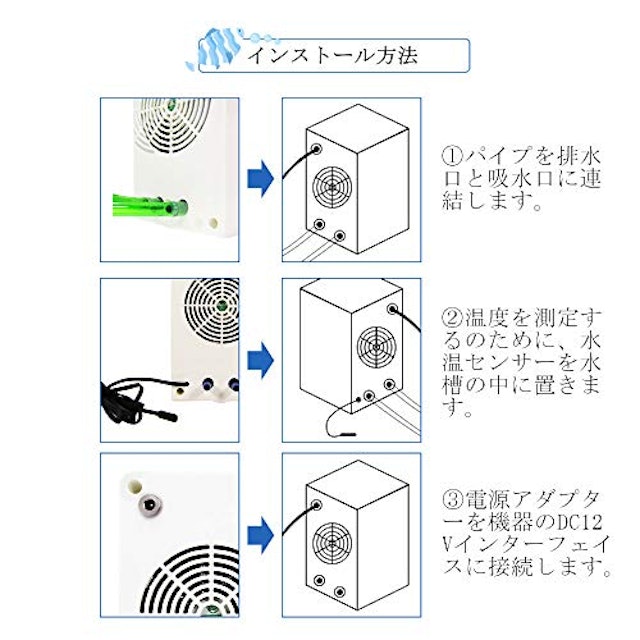 インストール方法

①パイプを排水口と吸水口に連結します。

②温度を測定するのために、水温センサーを水槽の中に置きます。

③電源アダプターを機器のDC12Vインターフェイスに接続します。