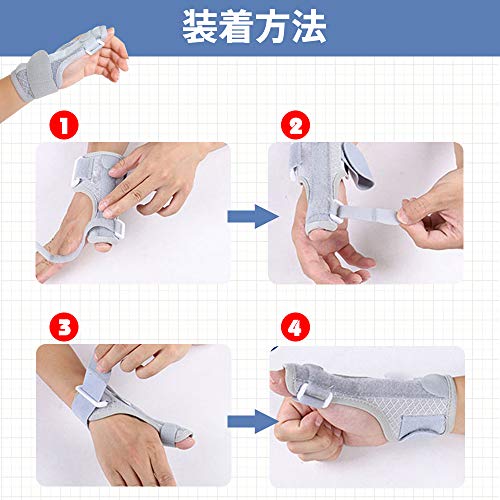 装着方法

1

2

3

4