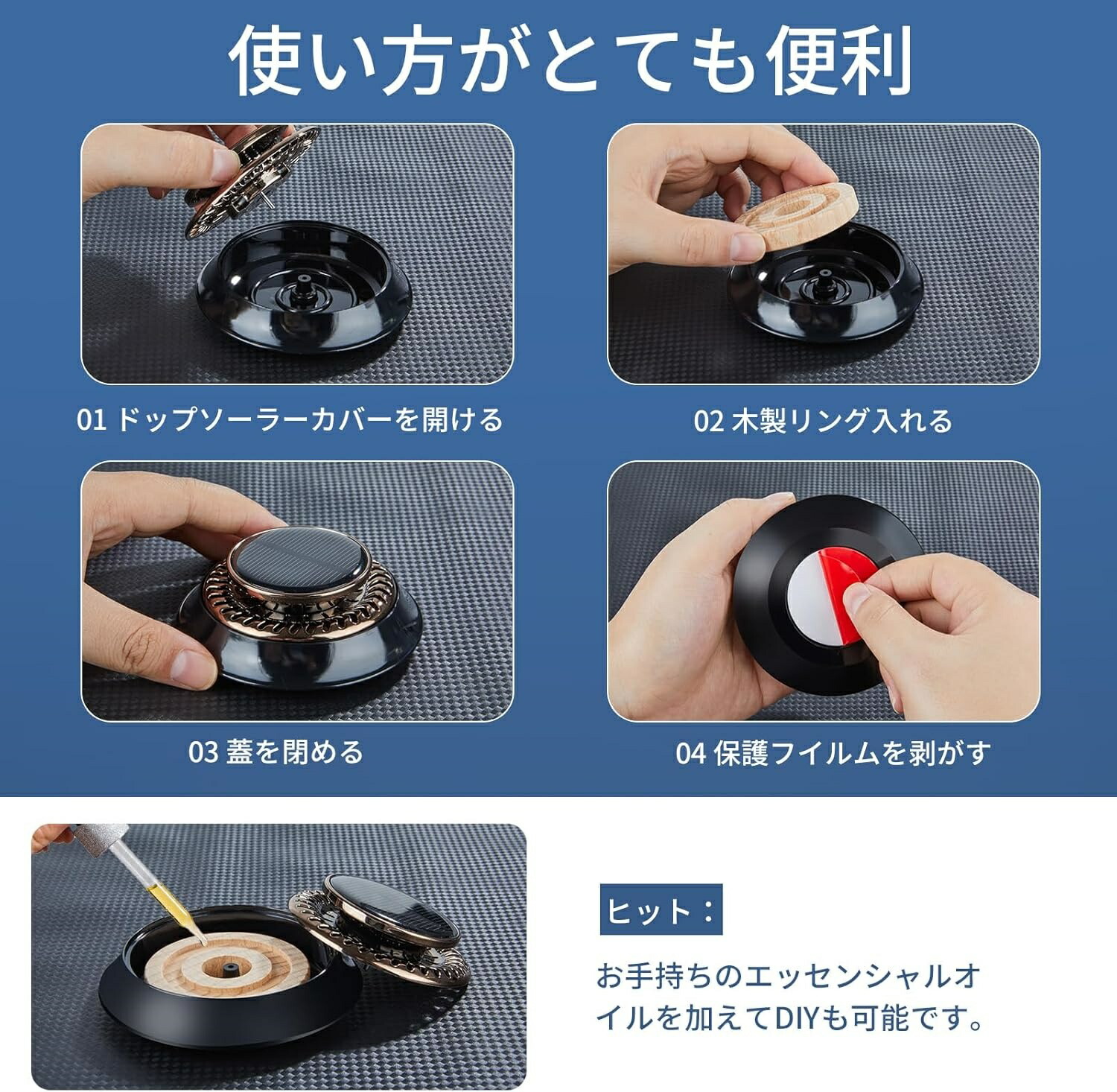 使い方がとても便利

01 ドップソーラーカバーを開ける

02 木製リング入れる

03 蓋を閉める

04 保護フイルムを剥がす

ヒット：

お手持ちのエッセンシャルオイルを加えてDIYも可能です。