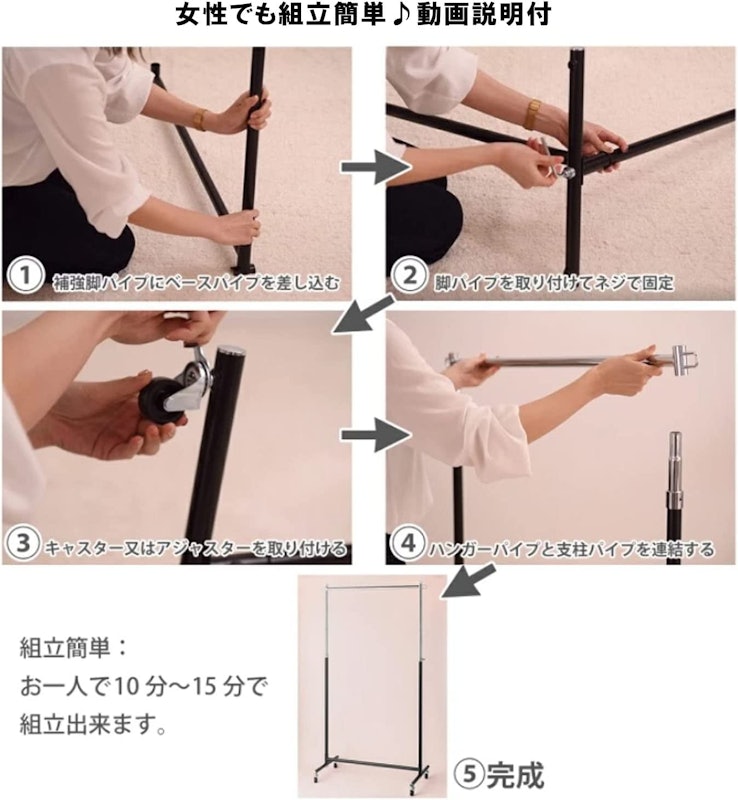 女性でも組立簡単♪動画説明付

① 補強脚パイプにベースパイプを差し込む

② 脚パイプを取り付けてネジで固定

③ キャスター又はアジャスターを取り付ける

④ ハンガーパイプと支柱パイプを連結する

組立簡単：
お一人で10分～15分で
組立出来ます。

⑤完成