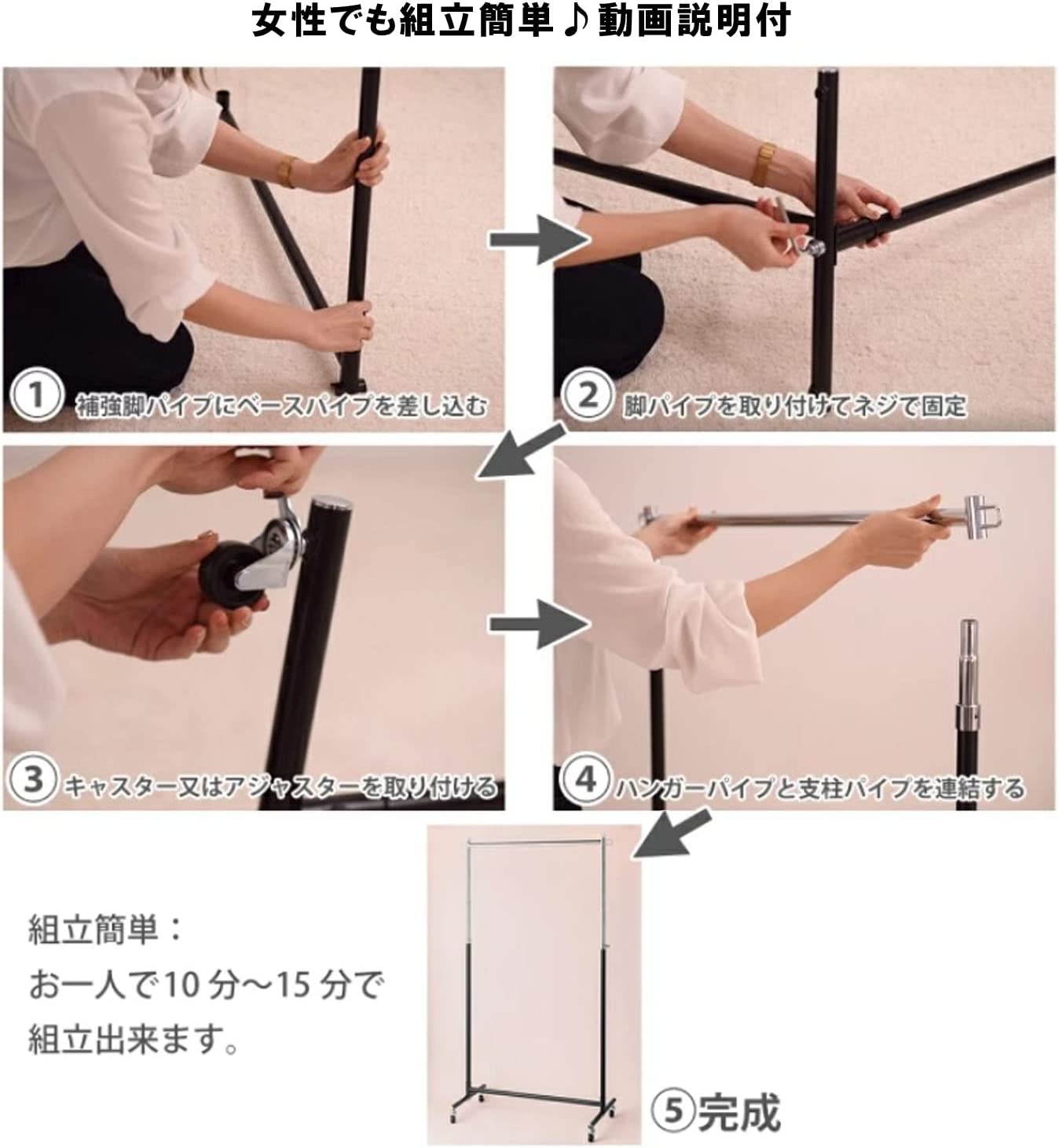 女性でも組立簡単♪動画説明付

① 補強脚パイプにベースパイプを差し込む

② 脚パイプを取り付けてネジで固定

③ キャスター又はアジャスターを取り付ける

④ ハンガーパイプと支柱パイプを連結する

組立簡単：
お一人で10 分～15 分で
組立出来ます。

⑤完成