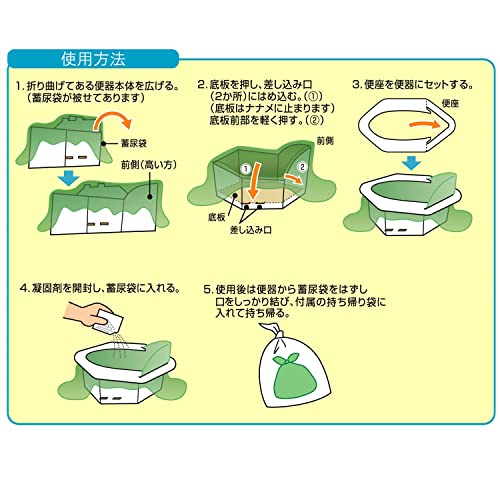 使用方法

1. 折り曲げてある便器本体を広げる。
（蓄尿袋が被せてあります）

蓄尿袋

前側（高い方）

2. 底板を押し、差し込み口（2か所）にはめ込む。（①）
（底板はナナメに止まります）
底板前部を軽く押す。（②）

前側

①

②

底板

差し込み口

3. 便座を便器にセットする。

便座

4. 凝固剤を開封し、蓄尿袋に入れる。

5. 使用後は便器から蓄尿袋をはずし口をしっかり結び、付属の持ち帰り袋に入れて持ち帰る。