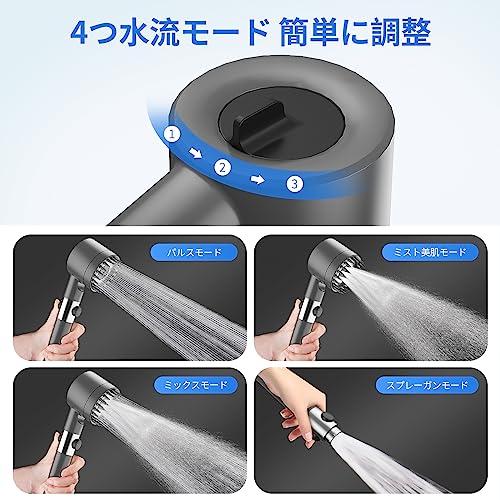 4つ水流モード 簡単に調整

1
2
3

パルスモード

ミスト美肌モード

ミックスモード

スプレーガンモード