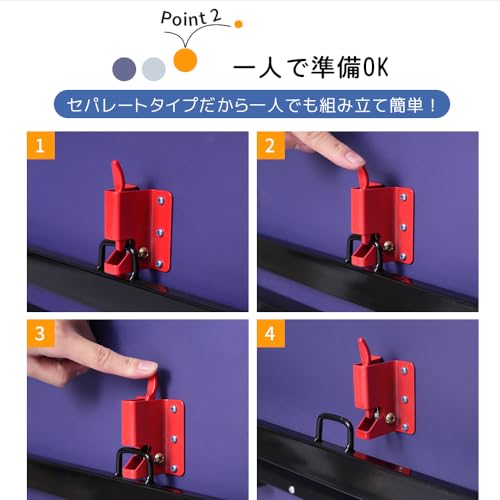 Point 2

一人で準備OK

セパレートタイプだから一人でも組み立て簡単！

1

2

3

4