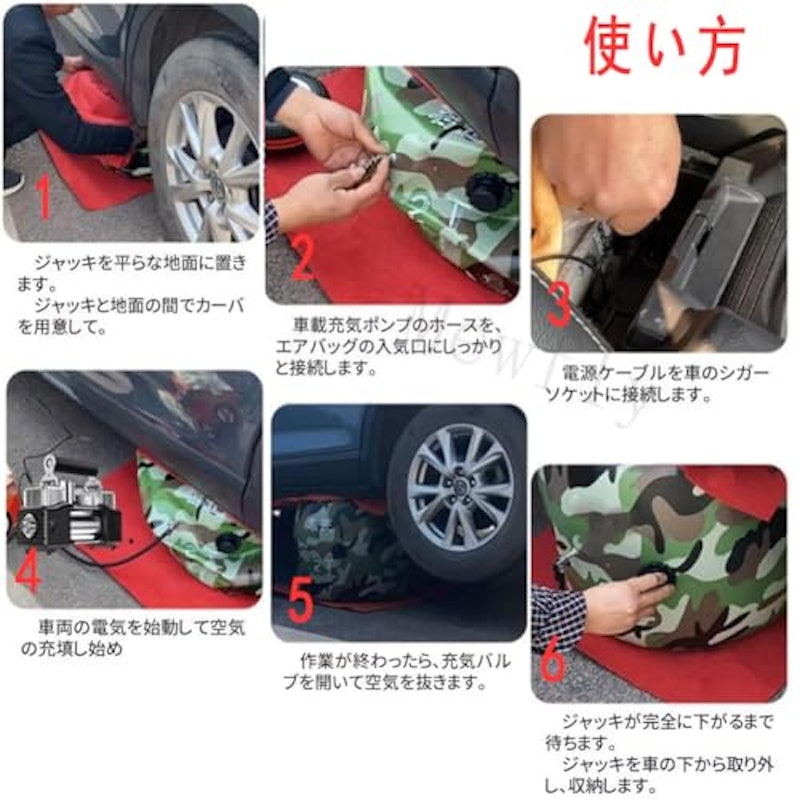 使い方

1

ジャッキを平らな地面に置きます。
ジャッキと地面の間でカーバを用意して。

2

車載充気ポンプのホースを、エアバッグの入気口にしっかりと接続します。

3

電源ケーブルを車のシガーソケットに接続します。

4

車両の電気を始動して空気の充填し始め

5

作業が終わったら、充気バルブを開いて空気を抜きます。

6

ジャッキが完全に下がるまで待ちます。
ジャッキを車の下から取り外し、収納します。