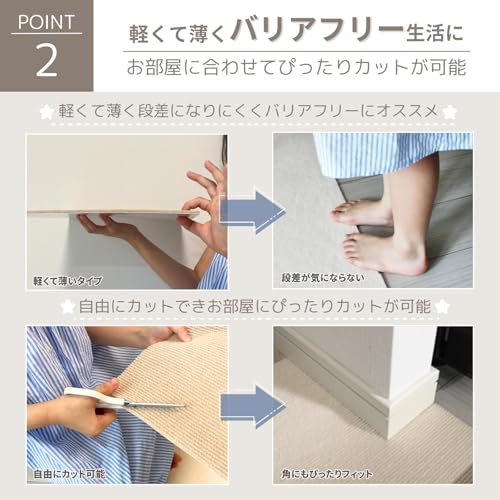 POINT
2

軽くて薄くバリアフリー生活に
お部屋に合わせてぴったりカットが可能

軽くて薄く段差になりにくくバリアフリーにオススメ

軽くて薄いタイプ

段差が気にならない

自由にカットできお部屋にぴったりカットが可能

自由にカット可能

角にもぴったりフィット