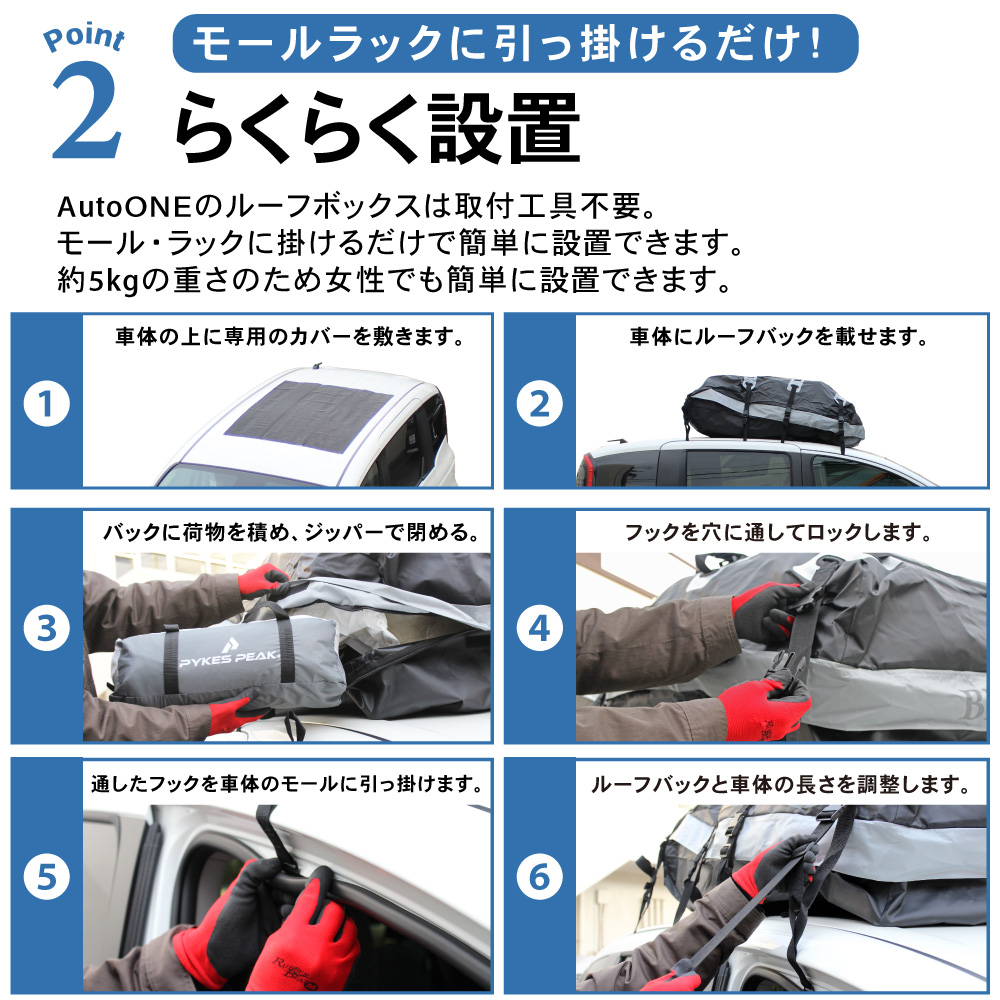 Point 2

モールラックに引っ掛けるだけ！

らくらく設置

AutoONEのルーフボックスは取付工具不要。
モール・ラックに掛けるだけで簡単に設置できます。
約5kgの重さのため女性でも簡単に設置できます。

1
車体の上に専用のカバーを敷きます。

2
車体にルーフバックを載せます。

3
バックに荷物を積め、ジッパーで閉める。

PYKES PEAK

4
フックを穴に通してロックします。

5
通したフックを車体のモールに引っ掛けます。

6
ルーフバックと車体の長さを調整します。