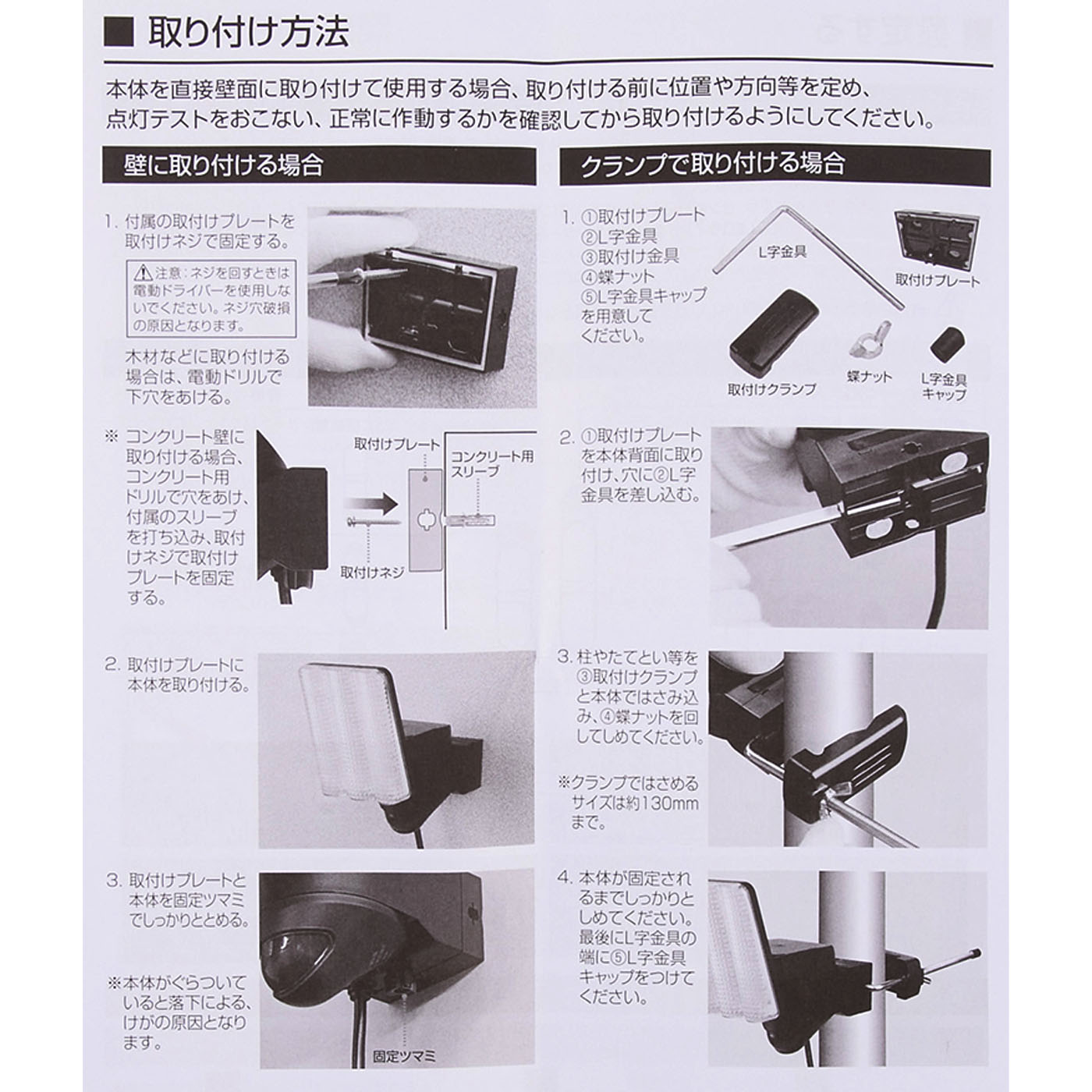 ■ 取り付け方法

本体を直接壁面に取り付けて使用する場合、取り付ける前に位置や方向等を定め、点灯テストをおこない、正常に作動するかを確認してから取り付けるようにしてください。

壁に取り付ける場合

1. 付属の取付けプレートを取付けネジで固定する。

⚠注意：ネジを回すときは電動ドライバーを使用しないでください。ネジ穴破損の原因となります。

木材などに取り付ける場合は、電動ドリルで下穴をあける。

※ コンクリート壁に取り付ける場合、コンクリート用ドリルで穴をあけ、付属のスリーブを打ち込み、取付けネジで取付けプレートを固定する。

取付けプレート
コンクリート用スリーブ
取付けネジ

2. 取付けプレートに本体を取り付ける。

3. 取付けプレートと本体を固定ツマミでしっかりととめる。

※本体がぐらついていると落下による、けがの原因となります。

固定ツマミ

クランプで取り付ける場合

1. ①取付けプレート ②L字金具 ③取付け金具 ④蝶ナット ⑤L字金具キャップ を用意してください。

L字金具
取付けプレート
取付けクランプ
蝶ナット
L字金具キャップ

2. ①取付けプレートを本体背面に取り付け、穴に②L字金具を差し込む。

3. 柱やたてとい等を③取付けクランプと本体ではさみ込み、④蝶ナットを回してしめてください。

※クランプではさめるサイズは約130mmまで。

4. 本体が固定されるまでしっかりとしめてください。最後にL字金具の端に⑤L字金具キャップをつけてください。