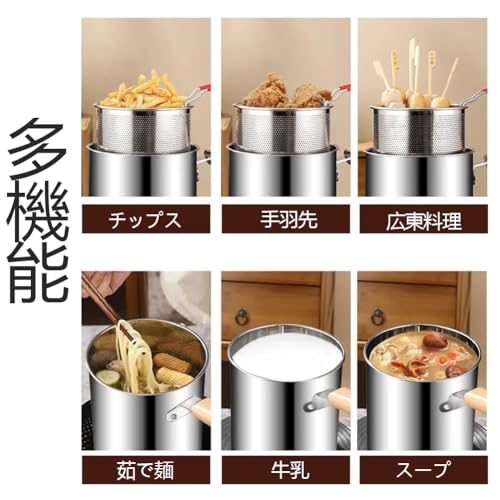 多機能

チップス

手羽先

広東料理

茹で麺

牛乳

スープ