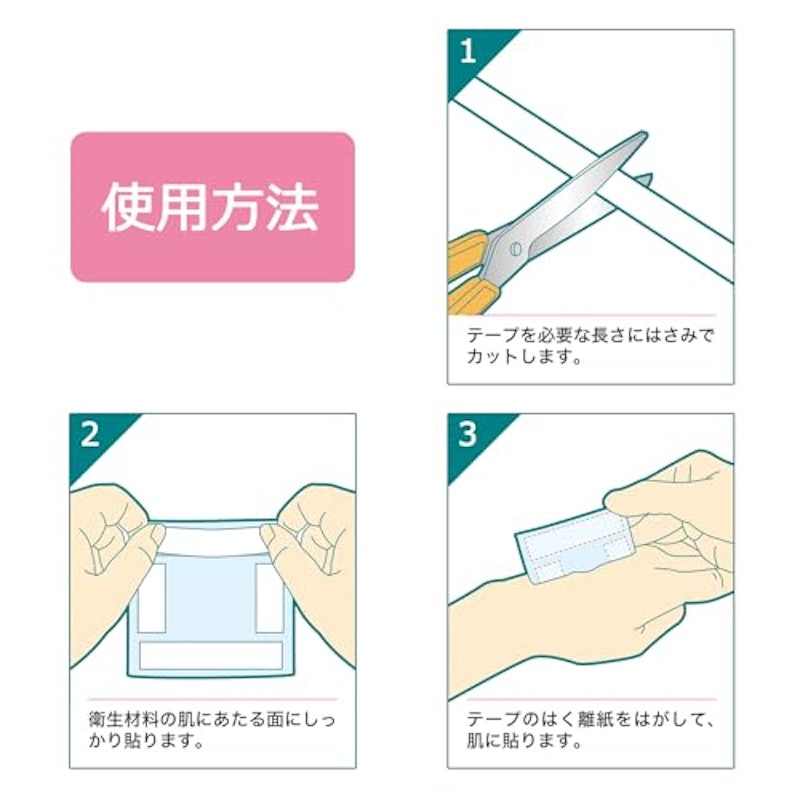 使用方法

1
テープを必要な長さにはさみでカットします。

2
衛生材料の肌にあたる面にしっかり貼ります。

3
テープのはく離紙をはがして、肌に貼ります。