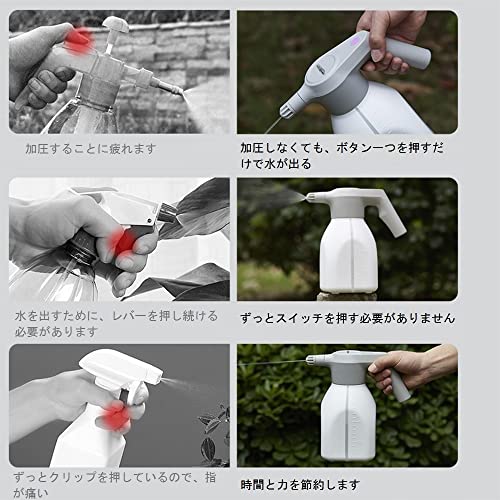 加圧することに疲れます

加圧しなくても、ボタン一つを押すだけで水が出る

水を出すために、レバーを押し続ける必要があります

ずっとスイッチを押す必要がありません

ずっとクリップを押しているので、指が痛い

時間と力を節約します