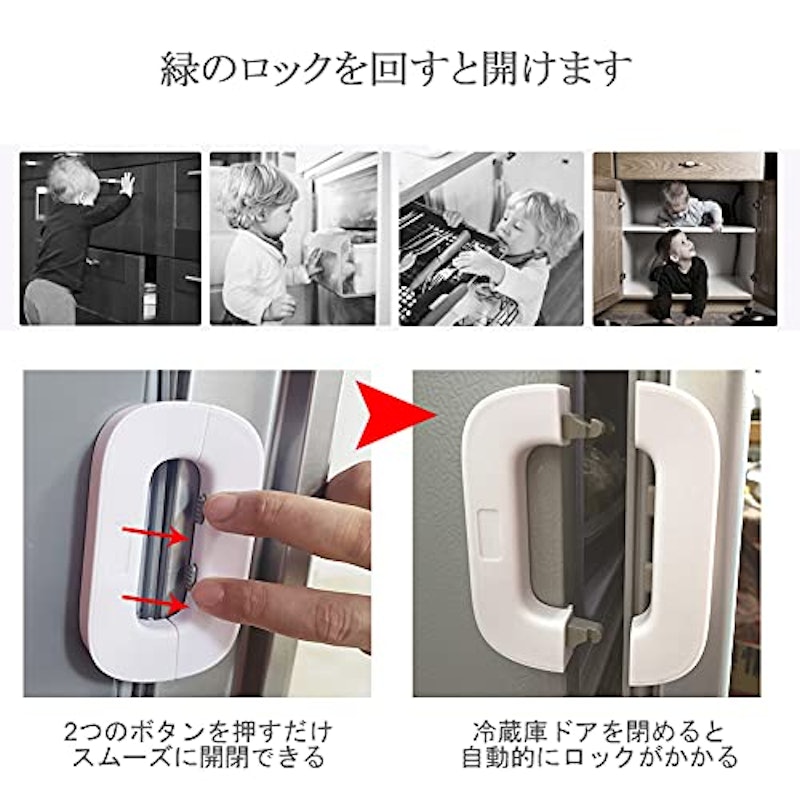 緑のロックを回すと開けます

2つのボタンを押すだけ
スムーズに開閉できる

冷蔵庫ドアを閉めると
自動的にロックがかかる