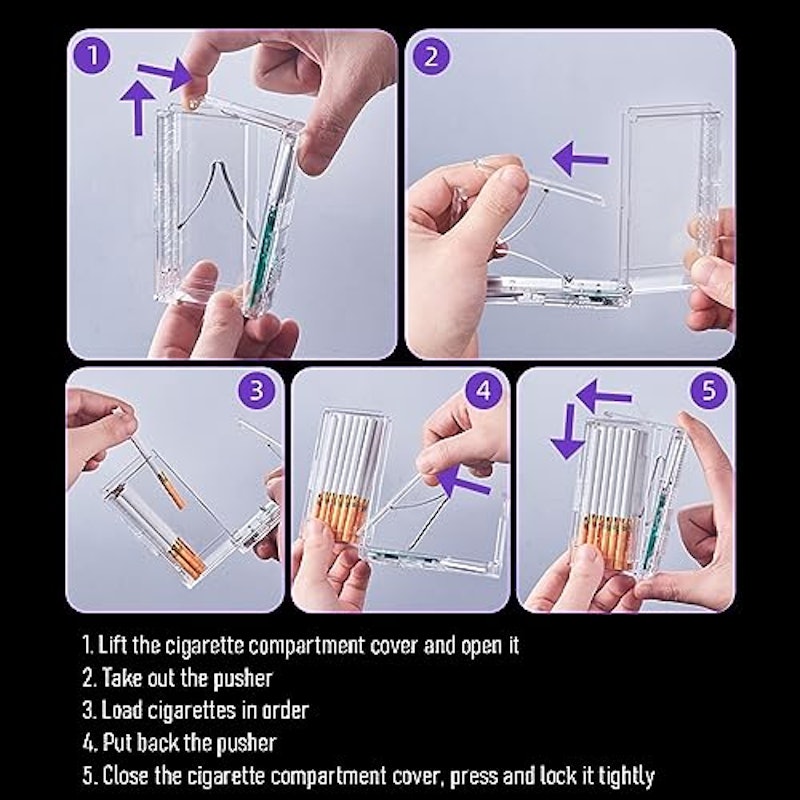 1

2

3

4

5

1. Lift the cigarette compartment cover and open it
2. Take out the pusher
3. Load cigarettes in order
4. Put back the pusher
5. Close the cigarette compartment cover, press and lock it tightly