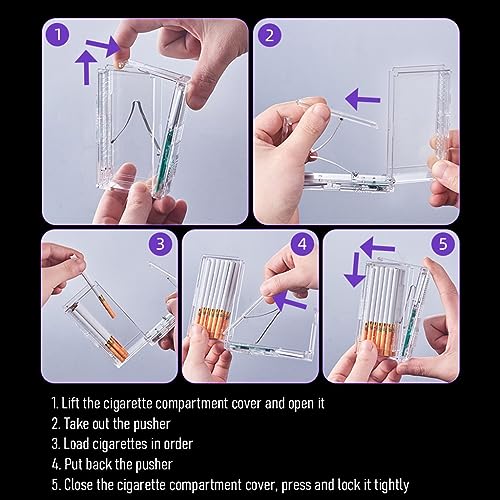 1

2

3

4

5

1. Lift the cigarette compartment cover and open it
2. Take out the pusher
3. Load cigarettes in order
4. Put back the pusher
5. Close the cigarette compartment cover, press and lock it tightly