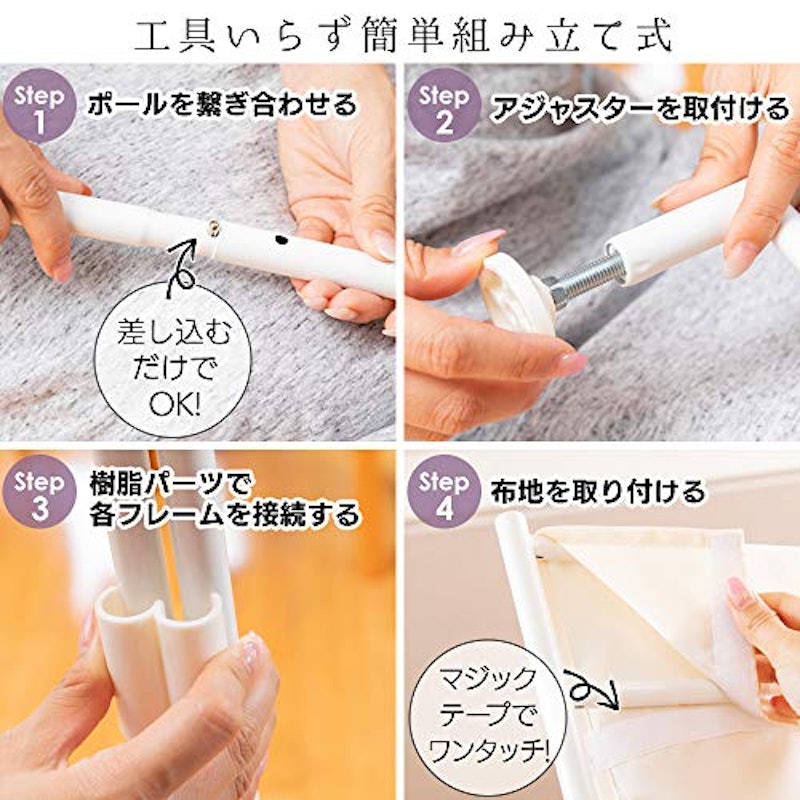 工具いらず簡単組み立て式

Step 1 ポールを繋ぎ合わせる

差し込むだけでOK!

Step 2 アジャスターを取付ける

Step 3 樹脂パーツで各フレームを接続する

Step 4 布地を取り付ける

マジックテープでワンタッチ!