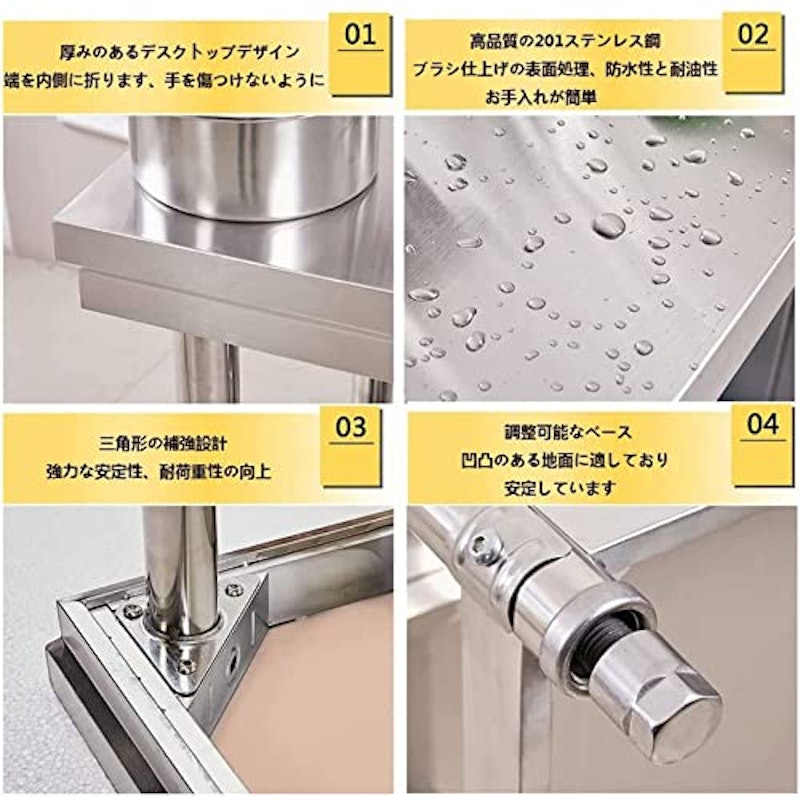 厚みのあるデスクトップデザイン
端を内側に折ります、手を傷つけないように

01

高品質の201ステンレス鋼
ブラシ仕上げの表面処理、防水性と耐油性
お手入れが簡単

02

三角形の補強設計
強力な安定性、耐荷重性の向上

03

調整可能なベース
凹凸のある地面に適しており
安定しています

04