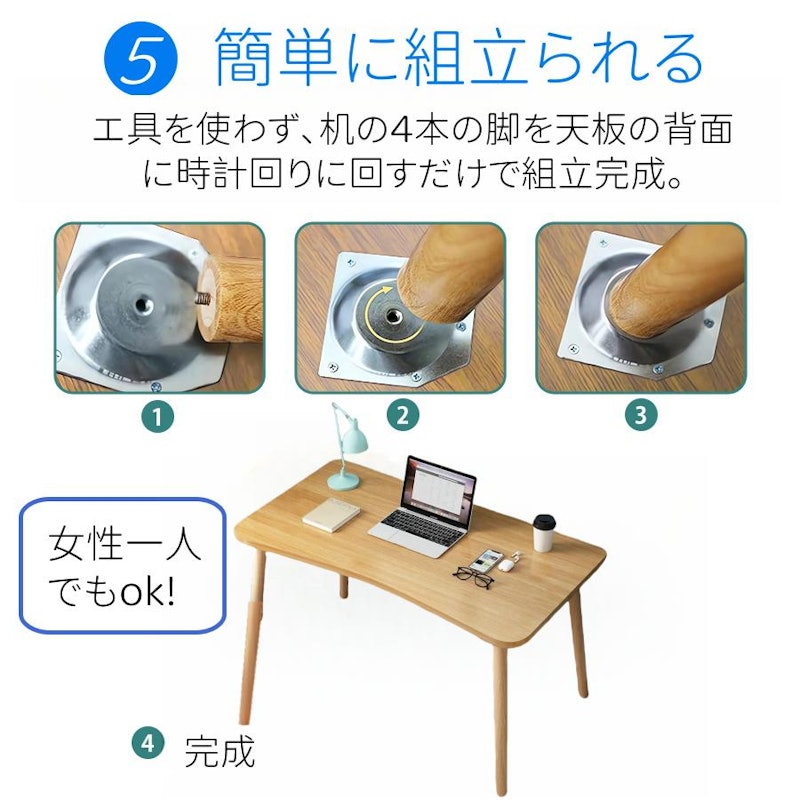 5 簡単に組立られる

工具を使わず、机の4本の脚を天板の背面に時計回りに回すだけで組立完成。

1

2

3

女性一人でもok!

4 完成