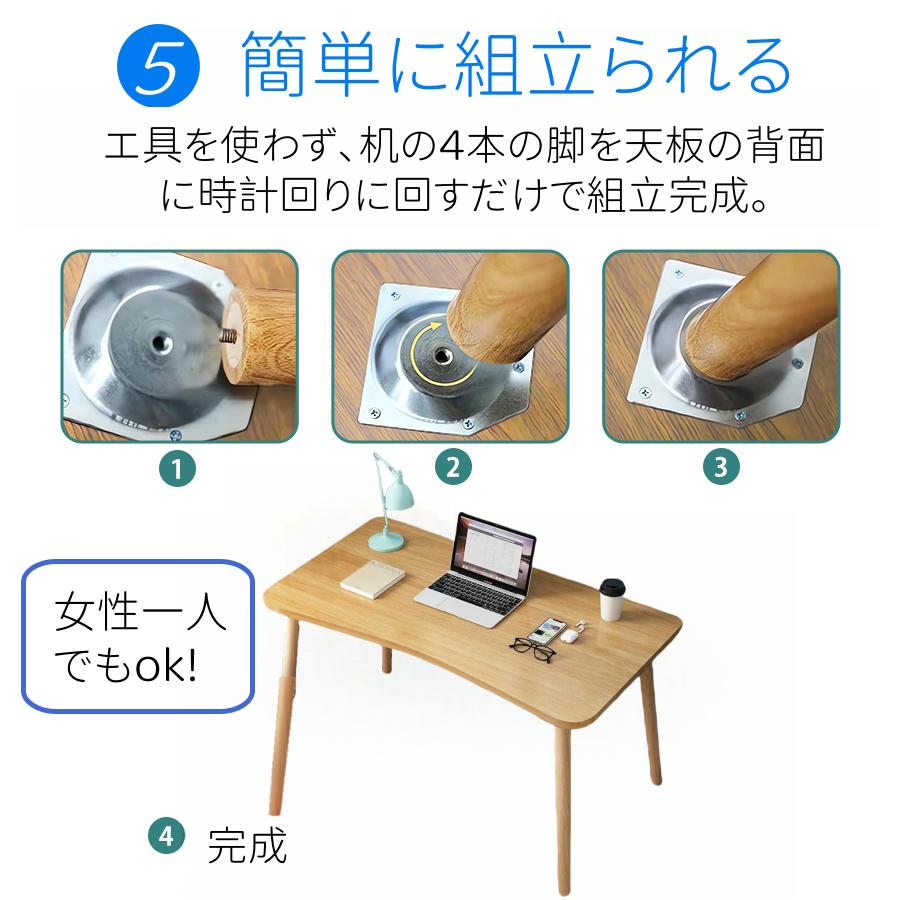 5 簡単に組立られる

工具を使わず、机の4本の脚を天板の背面に時計回りに回すだけで組立完成。

1

2

3

女性一人でもok!

4 完成