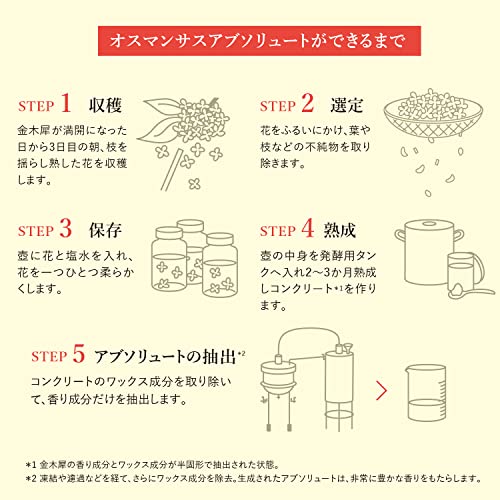 オスマンサスアブソリュートができるまで

STEP 1 収穫
金木犀が満開になった日から3日目の朝、枝を揺らし熟した花を収穫します。

STEP 2 選定
花をふるいにかけ、葉や枝などの不純物を取り除きます。

STEP 3 保存
壺に花と塩水を入れ、花を一つひとつ柔らかくします。

STEP 4 熟成
壺の中身を発酵用タンクへ入れ2〜3か月熟成しコンクリート*1を作ります。

STEP 5 アブソリュートの抽出*2
コンクリートのワックス成分を取り除いて、香り成分だけを抽出します。

*1 金木犀の香り成分とワックス成分が半固形で抽出された状態。
*2 凍結や濾過などを経て、さらにワックス成分を除去。生成されたアブソリュートは、非常に豊かな香りをもたらします。