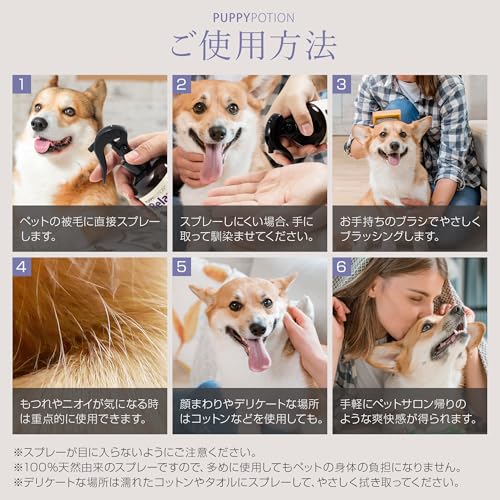 PUPPYPOTION
ご使用方法

1
ペットの被毛に直接スプレーします。

2
スプレーしにくい場合、手に取って馴染ませてください。

3
お手持ちのブラシでやさしくブラッシングします。

4
もつれやニオイが気になる時は重点的に使用できます。

5
顔まわりやデリケートな場所はコットンなどを使用しても。

6
手軽にペットサロン帰りのような爽快感が得られます。

※スプレーが目に入らないようにご注意ください。
※100%天然由来のスプレーですので、多めに使用してもペットの身体の負担になりません。
※デリケートな場所は濡れたコットンやタオルにスプレーして、やさしく拭き取ってください。