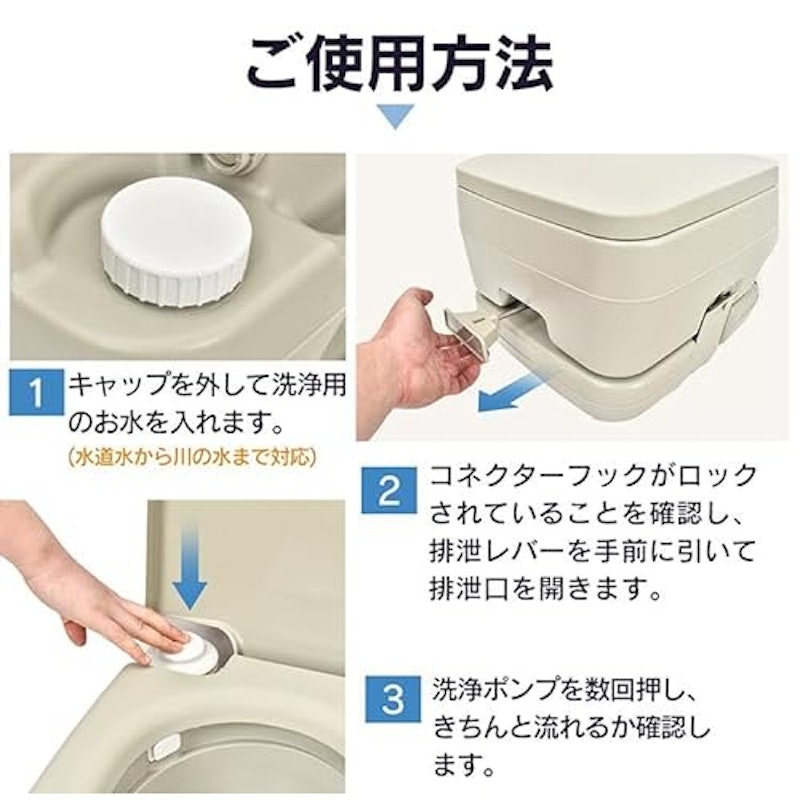 ご使用方法

1 キャップを外して洗浄用のお水を入れます。
(水道水から川の水まで対応)

2 コネクターフックがロックされていることを確認し、排泄レバーを手前に引いて排泄口を開きます。

3 洗浄ポンプを数回押し、きちんと流れるか確認します。