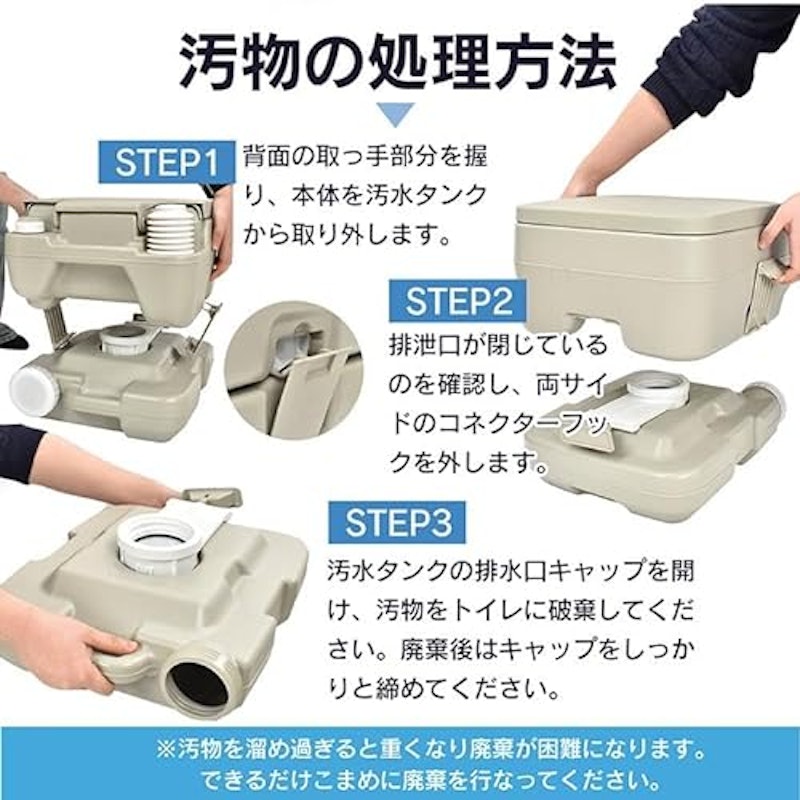 汚物の処理方法

STEP1
背面の取っ手部分を握り、本体を汚水タンクから取り外します。

STEP2
排泄口が閉じているのを確認し、両サイドのコネクターフックを外します。

STEP3
汚水タンクの排水口キャップを開け、汚物をトイレに破棄してください。廃棄後はキャップをしっかりと締めてください。

※汚物を溜め過ぎると重くなり廃棄が困難になります。できるだけこまめに廃棄を行なってください。