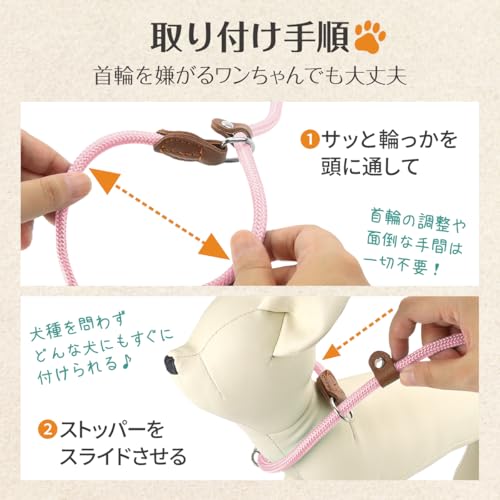 取り付け手順

首輪を嫌がるワンちゃんでも大丈夫

1 サッと輪っかを頭に通して

首輪の調整や面倒な手間は一切不要!

犬種を問わずどんな犬にもすぐに付けられる♪

2 ストッパーをスライドさせる