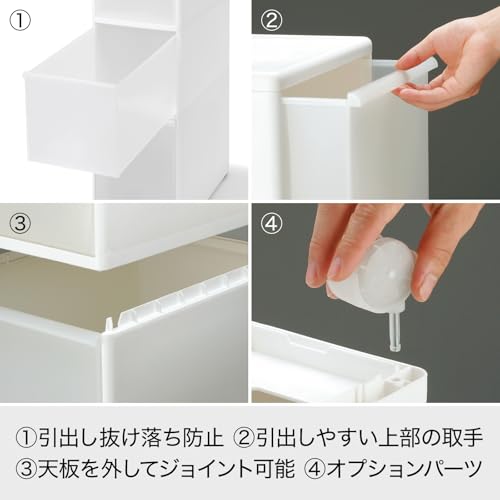 ①

②

③

④

①引出し抜け落ち防止 ②引出しやすい上部の取手
③天板を外してジョイント可能 ④オプションパーツ