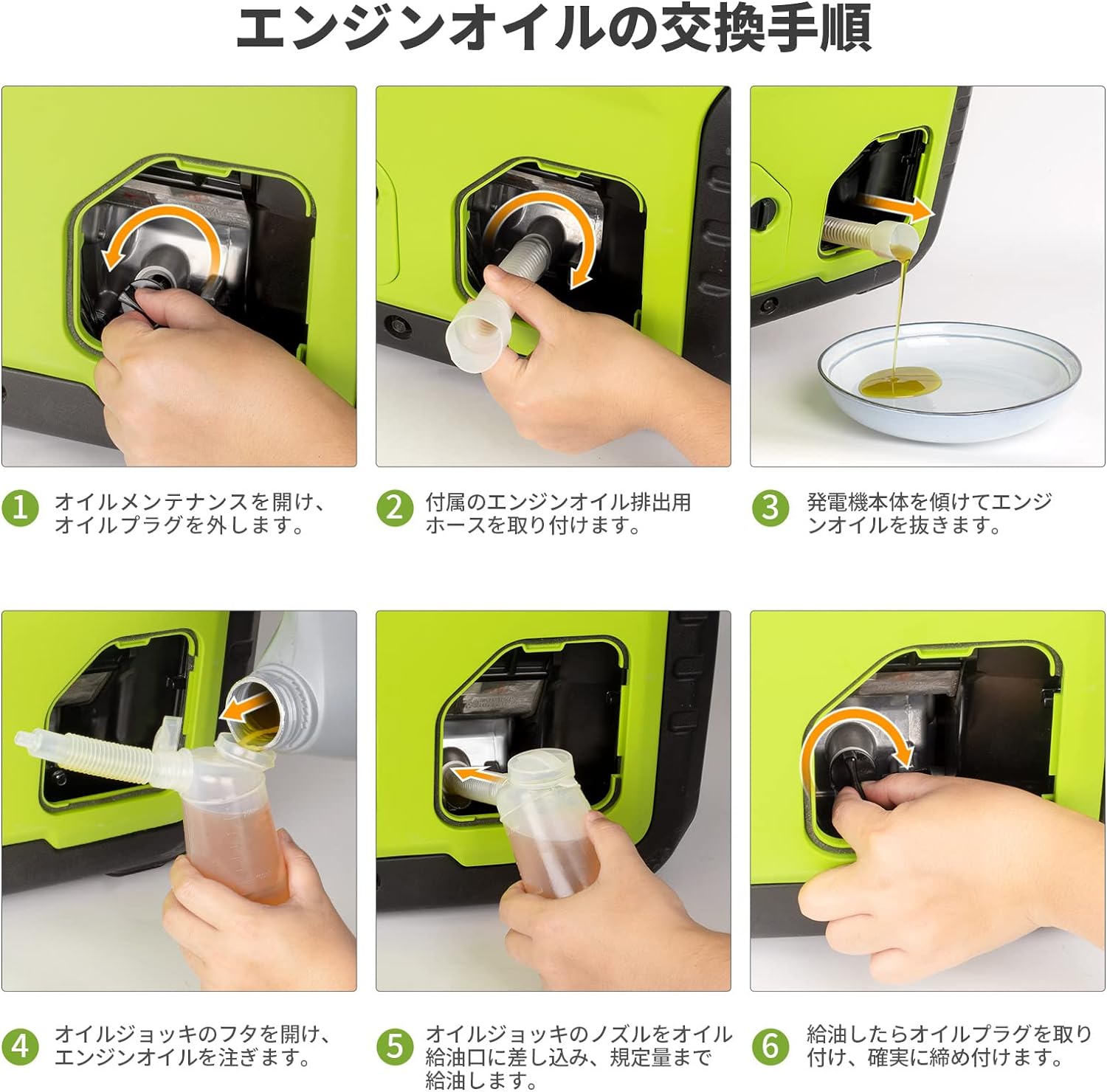 エンジンオイルの交換手順

1 オイルメンテナンスを開け、オイルプラグを外します。

2 付属のエンジンオイル排出用ホースを取り付けます。

3 発電機本体を傾けてエンジンオイルを抜きます。

4 オイルジョッキのフタを開け、エンジンオイルを注ぎます。

5 オイルジョッキのノズルをオイル給油口に差し込み、規定量まで給油します。

6 給油したらオイルプラグを取り付け、確実に締め付けます。