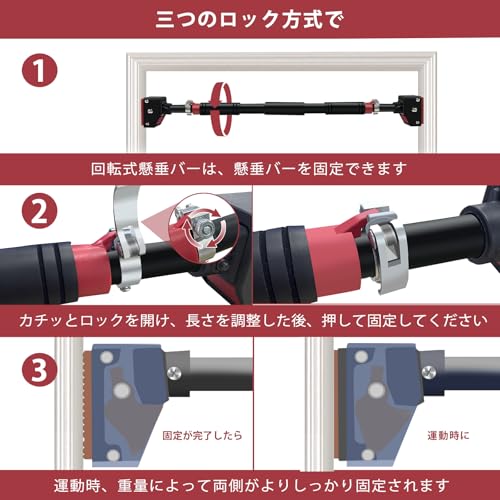 三つのロック方式で

1

回転式懸垂バーは、懸垂バーを固定できます

2

カチッとロックを開け、長さを調整した後、押して固定してください

3

固定が完了したら

運動時に

運動時、重量によって両側がよりしっかり固定されます