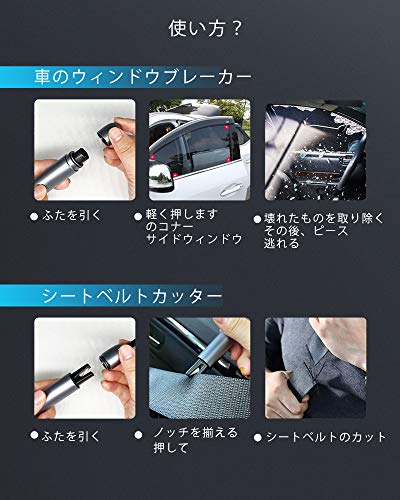 使い方？

車のウィンドウブレーカー

● ふたを引く

● 軽く押します のコナー サイドウィンドウ

● 壊れたものを取り除く その後、ピース 逃れる

シートベルトカッター

● ふたを引く

● ノッチを揃える 押して

● シートベルトのカット