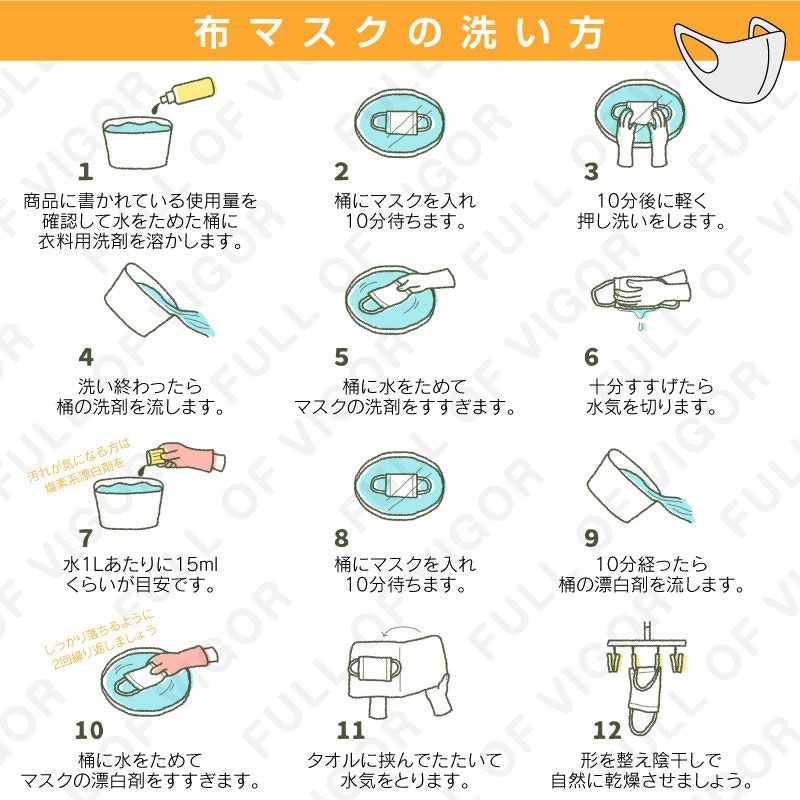 布マスクの洗い方

1
商品に書かれている使用量を確認して水をためた桶に衣料用洗剤を溶かします。

2
桶にマスクを入れ10分待ちます。

3
10分後に軽く押し洗いをします。

4
洗い終わったら桶の洗剤を流します。

5
桶に水をためてマスクの洗剤をすすぎます。

6
十分すすげたら水気を切ります。

汚れが気になる方は塩素系漂白剤を

7
水1Lあたりに15mlくらいが目安です。

8
桶にマスクを入れ10分待ちます。

9
10分経ったら桶の漂白剤を流します。

しっかり落ちるように2回繰り返しましょう

10
桶に水をためてマスクの漂白剤をすすぎます。

11
タオルに挟んでたたいて水気をとります。

12
形を整え陰干しで自然に乾燥させましょう。

FULL OF VIGOR