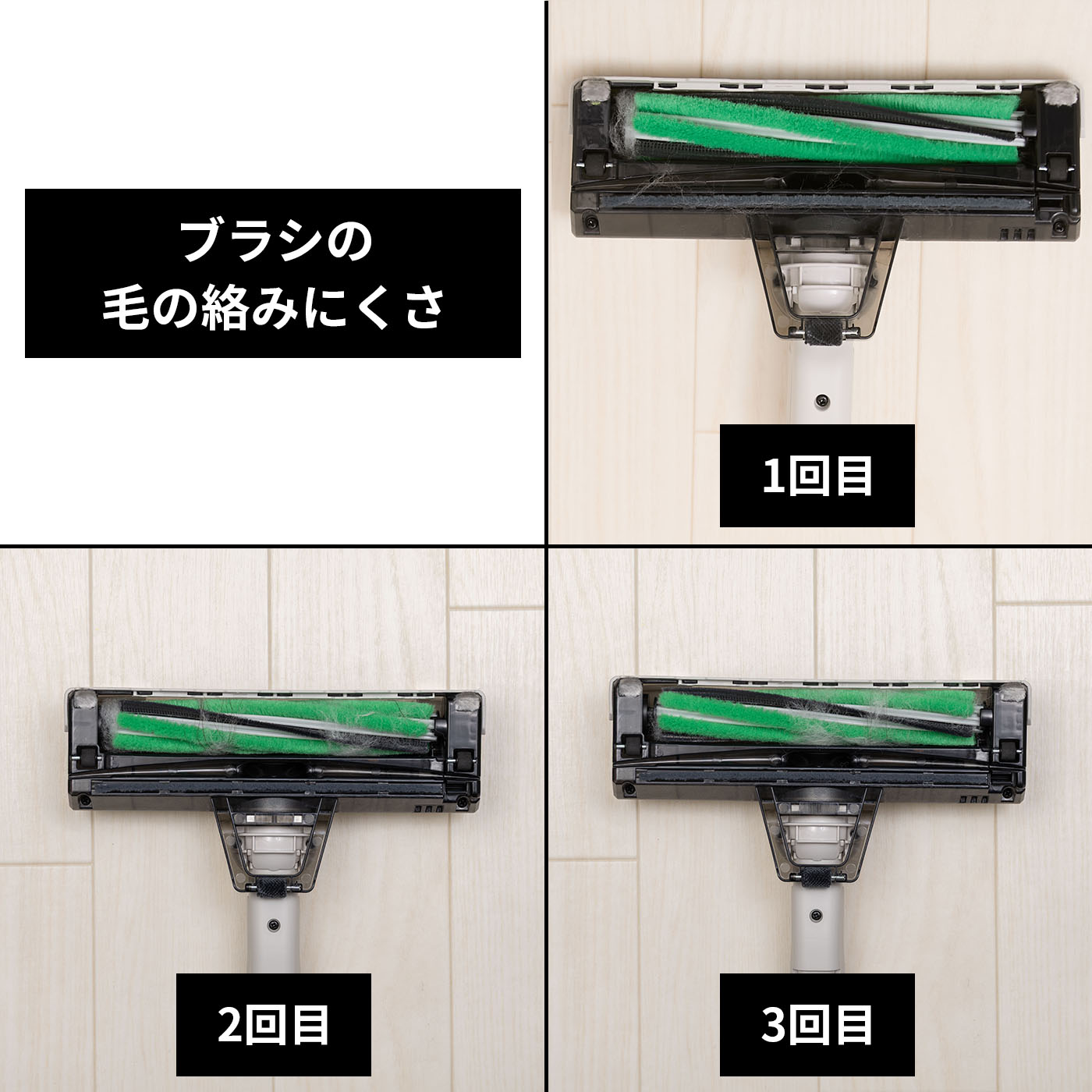 ブラシの
毛の絡みにくさ

1回目

2回目

3回目