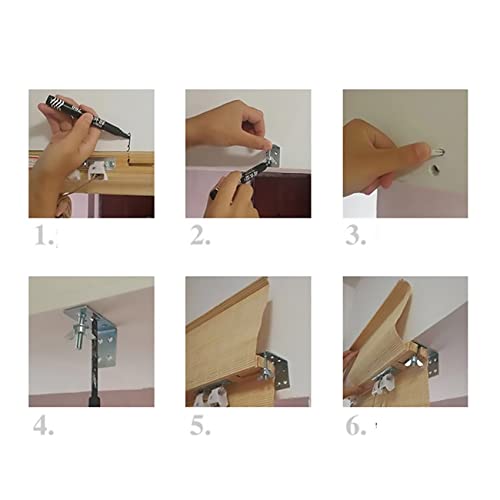 1.

2.

3.

4.

5.

6.