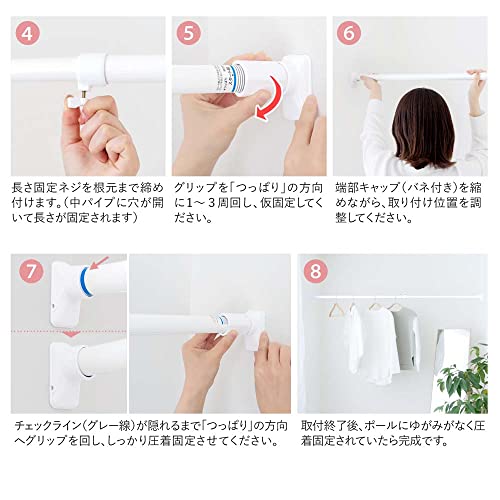 4

長さ固定ネジを根元まで締め付けます。(中パイプに穴が開いて長さが固定されます)

5

グリップを「つっぱり」の方向に1～3周回し、仮固定してください。

6

端部キャップ(バネ付き)を縮めながら、取り付け位置を調整してください。

7

チェックライン(グレー線)が隠れるまで「つっぱり」の方向へグリップを回し、しっかり圧着固定させてください。

8

取付終了後、ポールにゆがみがなく圧着固定されていたら完成です。