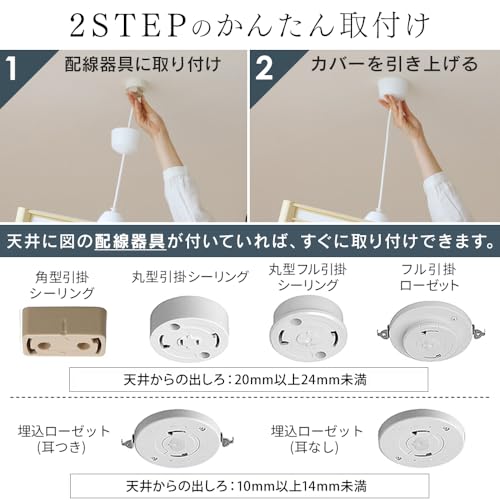 2STEPのかんたん取付け

1 配線器具に取り付け

2 カバーを引き上げる

天井に図の配線器具が付いていれば、すぐに取り付けできます。

角型引掛シーリング

丸型引掛シーリング

丸型フル引掛シーリング

フル引掛ローゼット

天井からの出しろ：20mm以上24mm未満

埋込ローゼット(耳つき)

埋込ローゼット(耳なし)

天井からの出しろ：10mm以上14mm未満