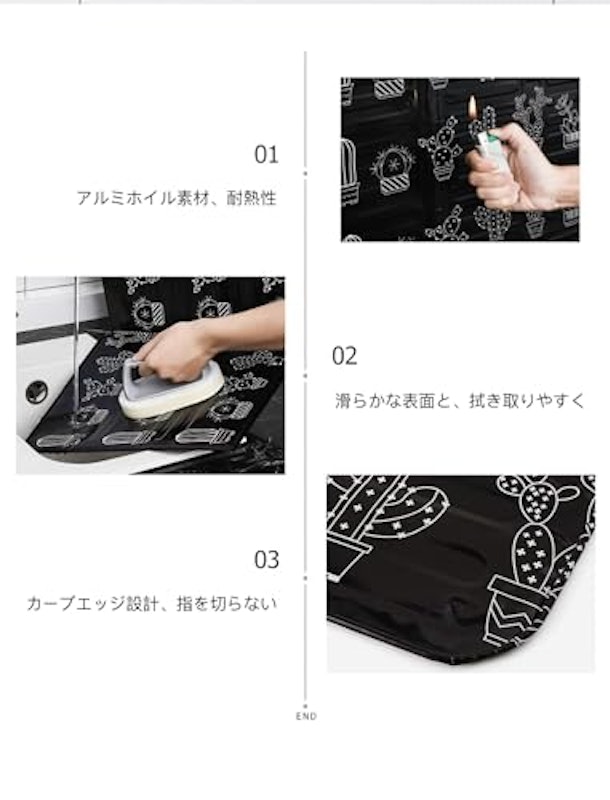 01

アルミホイル素材、耐熱性

02

滑らかな表面と、拭き取りやすく

03

カーブエッジ設計、指を切らない

END