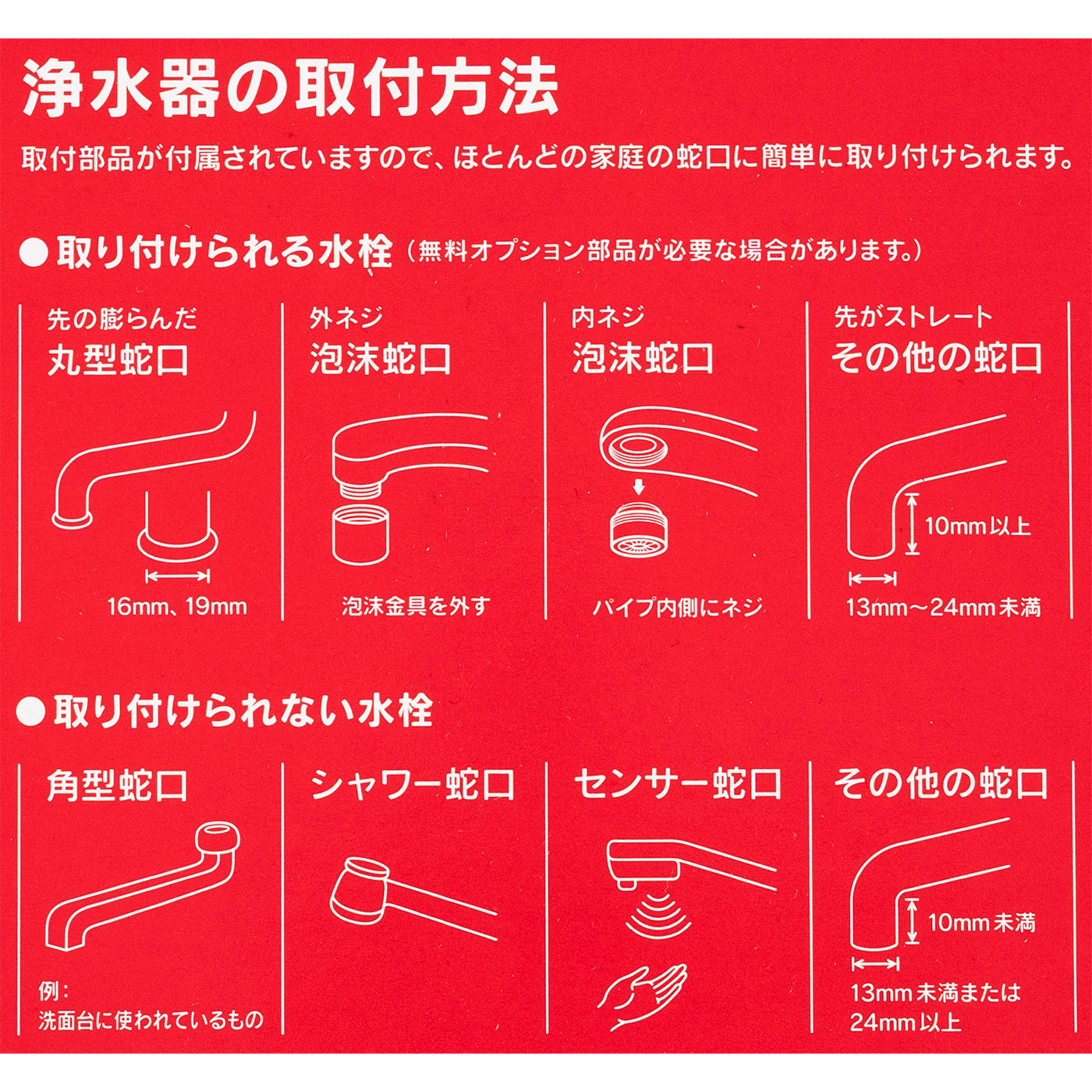 浄水器の取付方法

取付部品が付属されていますので、ほとんどの家庭の蛇口に簡単に取り付けられます。

●取り付けられる水栓（無料オプション部品が必要な場合があります。）

先の膨らんだ
丸型蛇口

16mm、19mm

外ネジ
泡沫蛇口

泡沫金具を外す

内ネジ
泡沫蛇口

パイプ内側にネジ

先がストレート
その他の蛇口

10mm以上

13mm～24mm未満

●取り付けられない水栓

角型蛇口

例：
洗面台に使われているもの

シャワー蛇口

センサー蛇口

その他の蛇口

10mm未満

13mm未満または
24mm以上