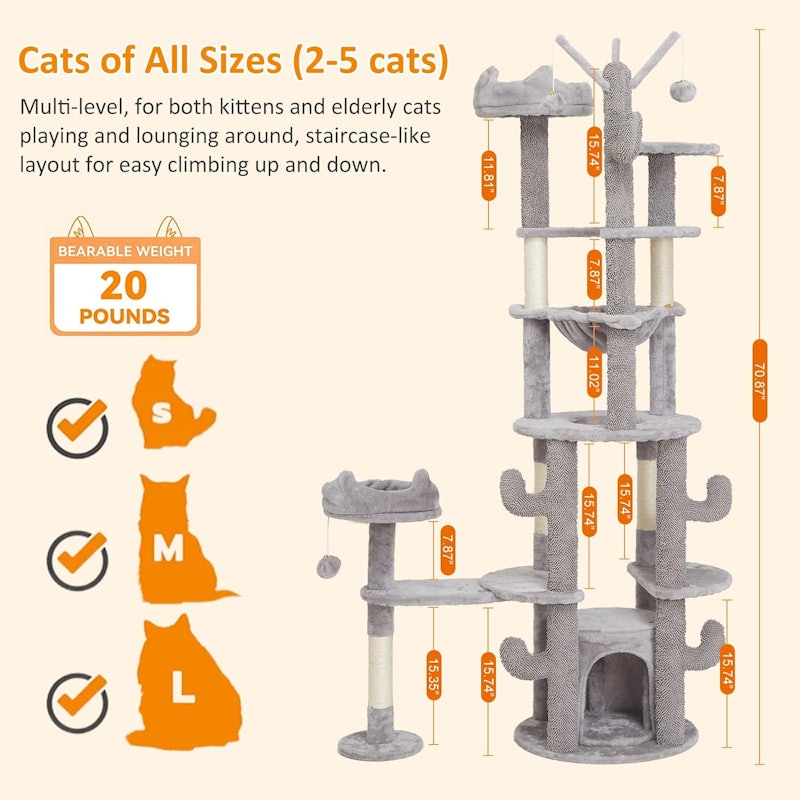 Cats of All Sizes (2-5 cats)

Multi-level, for both kittens and elderly cats playing and lounging around, staircase-like layout for easy climbing up and down.

BEARABLE WEIGHT
20
POUNDS

S

M

L

11.81"

15.74"

7.87"

7.87"

11.02"

70.87"

15.74"

15.74"

7.87"

15.35"

15.74"

15.74"