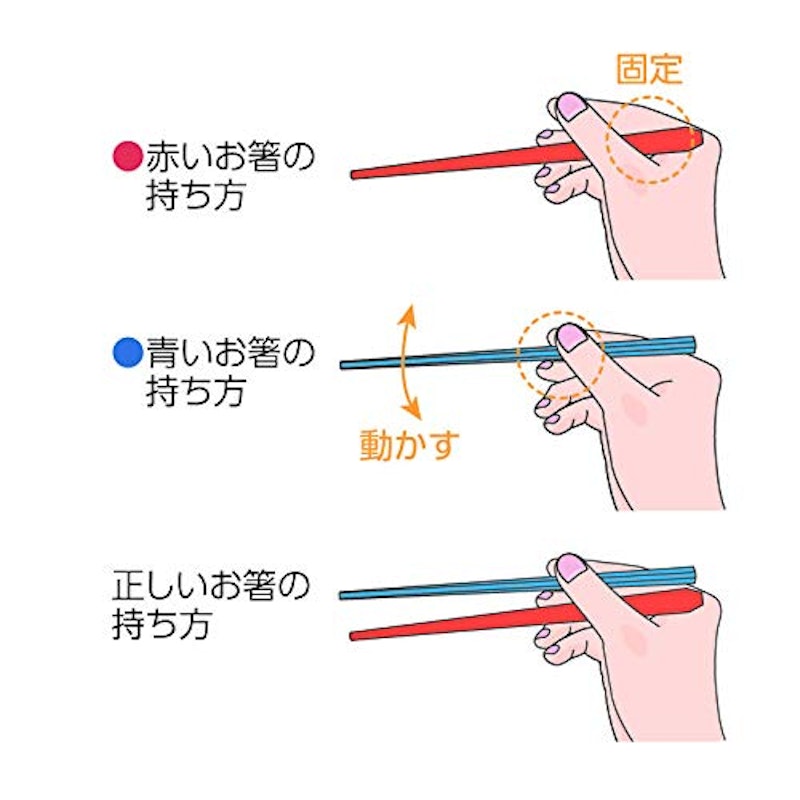 固定

●赤いお箸の持ち方

●青いお箸の持ち方

動かす

正しいお箸の持ち方