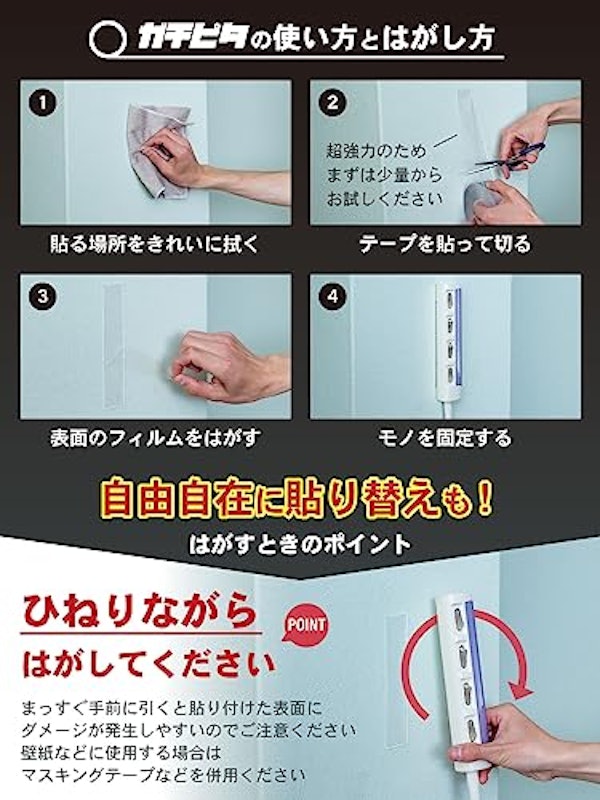 ガチピタの使い方とはがし方

1
貼る場所をきれいに拭く

2
超強力のため
まずは少量から
お試しください
テープを貼って切る

3
表面のフィルムをはがす

4
モノを固定する

自由自在に貼り替えも！
はがすときのポイント

ひねりながら
はがしてください
POINT

まっすぐ手前に引くと貼り付けた表面に
ダメージが発生しやすいのでご注意ください
壁紙などに使用する場合は
マスキングテープなどを併用ください