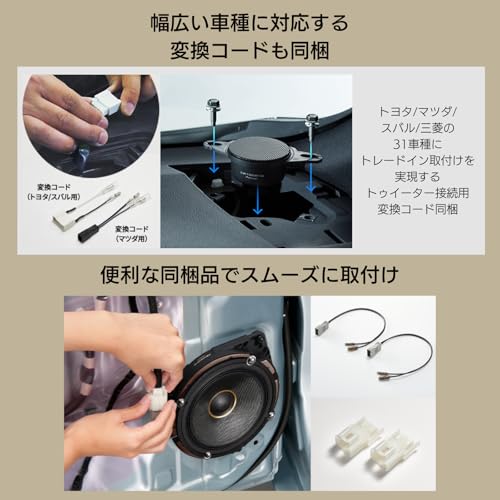 幅広い車種に対応する
変換コードも同梱

変換コード
(トヨタ/スバル用)

変換コード
(マツダ用)

トヨタ/マツダ/
スバル/三菱の
31車種に
トレードイン取付けを
実現する
トゥイーター接続用
変換コード同梱

便利な同梱品でスムーズに取付け