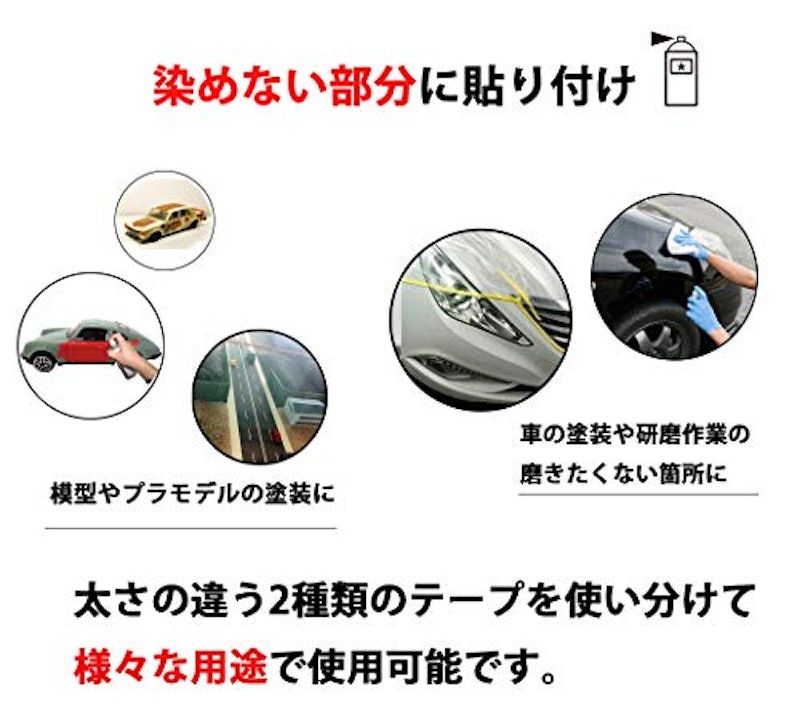 染めない部分に貼り付け

模型やプラモデルの塗装に

車の塗装や研磨作業の磨きたくない箇所に

太さの違う2種類のテープを使い分けて様々な用途で使用可能です。