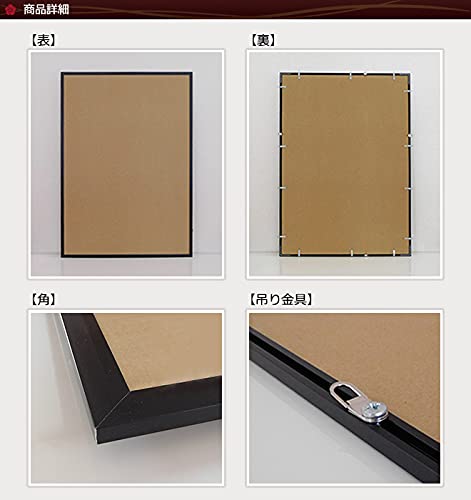 商品詳細

【表】

【裏】

【角】

【吊り金具】